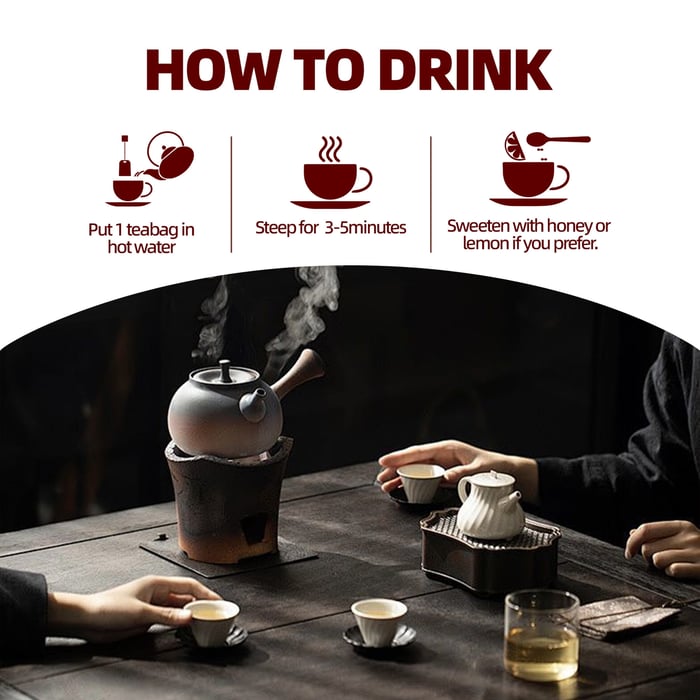 HOW TO DRINK

Put 1 teabag in hot water

Steep for 3-5minutes

Sweeten with honey or lemon if you prefer.